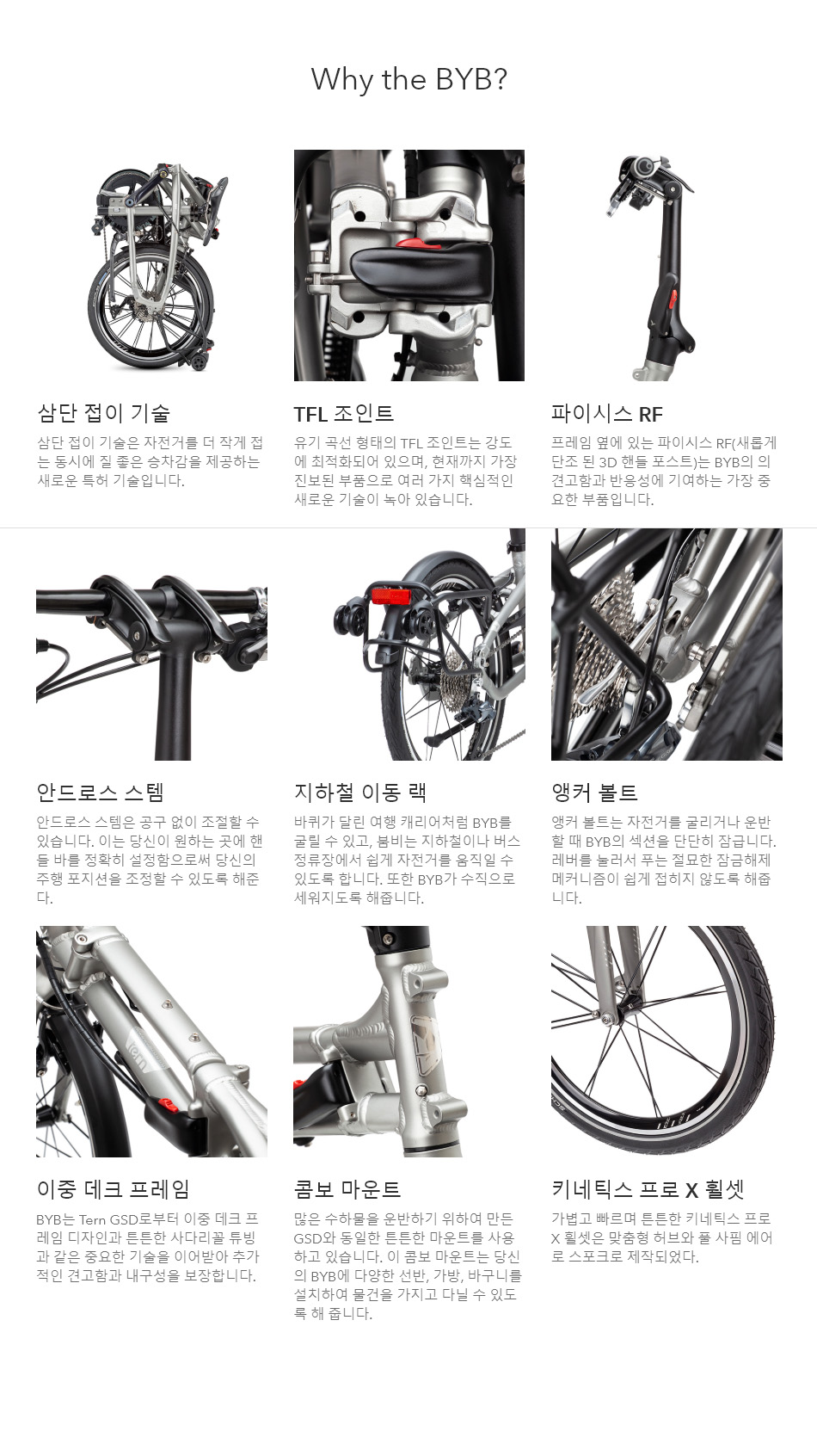 Why the BYB?

삼단 접이 기술

삼단 접이 기술은 자전거를 더 작게 접는 동시에 질 좋은 승차감을 제공하는 새로운 특허 기술입니다.

TFL 조인트

유기 곡선 형태의 TFL 조인트는 강도에 최적화되어 있으며, 현재까지 가장 진보된 부품으로 여러 가지 핵심적인 새로운 기술이 녹아 있습니다.

파이시스 RF

프레임 옆에 있는 파이시스 RF(새롭게 단조 된 3D 핸들 포스트)는 BYB의 의 견고함과 반응성에 기여하는 가장 중요한 부품입니다.

안드로스 스템

안드로스 스템은 공구 없이 조절할 수 있습니다. 이는 당신이 원하는 곳에 핸들 바를 정확히 설정함으로써 당신의 주행 포지션을 조정할 수 있도록 해준다.

지하철 이동 랙

바퀴가 달린 여행 캐리어처럼 BYB를 굴릴 수 있고, 붐비는 지하철이나 버스 정류장에서 쉽게 자전거를 움직일 수 있도록 합니다. 또한 BYB가 수직으로 세워지도록 해줍니다.

앵커 볼트

앵커 볼트는 자전거를 굴리거나 운반할 때 BYB의 섹션을 단단히 잠급니다. 레버를 눌러서 푸는 절묘한 잠금해제 메커니즘이 쉽게 접히지 않도록 해줍니다.

이중 데크 프레임

BYB는 Tern GSD로부터 이중 데크 프레임 디자인과 튼튼한 사다리꼴 튜빙과 같은 중요한 기술을 이어받아 추가적인 견고함과 내구성을 보장합니다.

콤보 마운트

많은 수하물을 운반하기 위하여 만든 GSD와 동일한 튼튼한 마운트를 사용하고 있습니다. 이 콤보 마운트는 당신의 BYB에 다양한 선반, 가방, 바구니를 설치하여 물건을 가지고 다닐 수 있도록 해 줍니다.

키네틱스 프로 X 휠셋

가볍고 빠르며 튼튼한 키네틱스 프로 X 휠셋은 맞춤형 허브와 풀 사핌 에어로 스포크로 제작되었다.